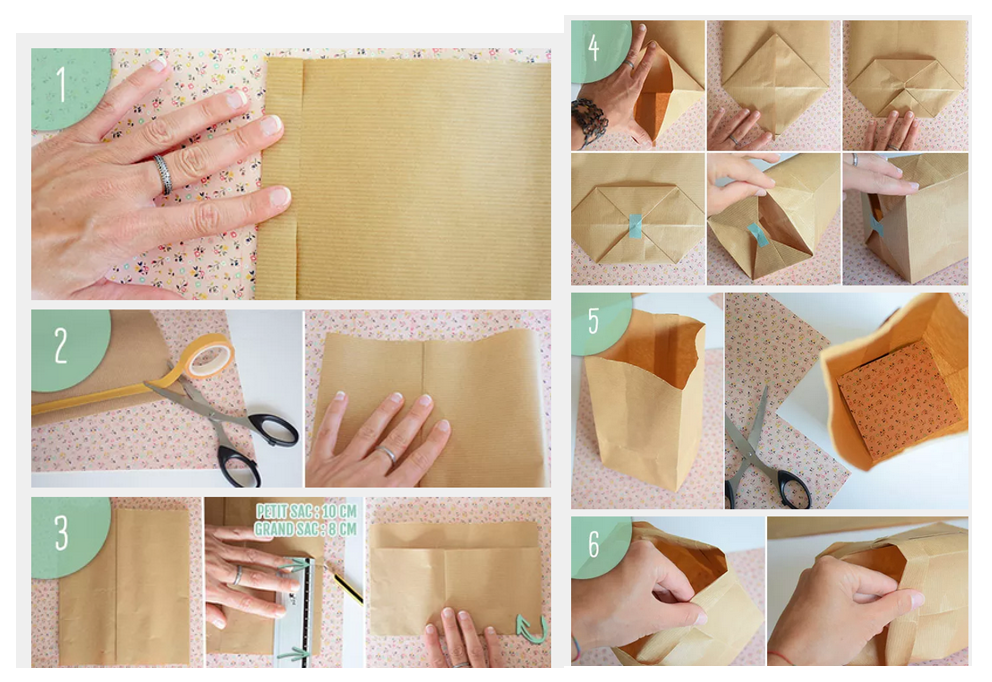 1

2

3

PETIT SAC : 10 CM
GRAND SAC : 8 CM

4

5

6